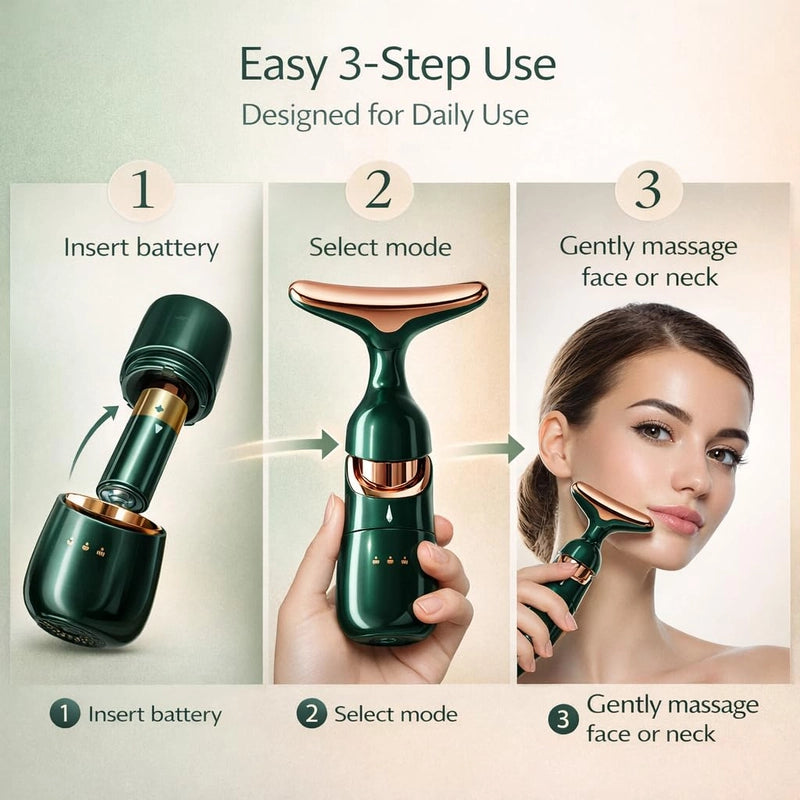 Easy 3-Step Use

Designed for Daily Use

1

Insert battery

2

Select mode

3

Gently massage face or neck

1 Insert battery

2 Select mode

3 Gently massage face or neck